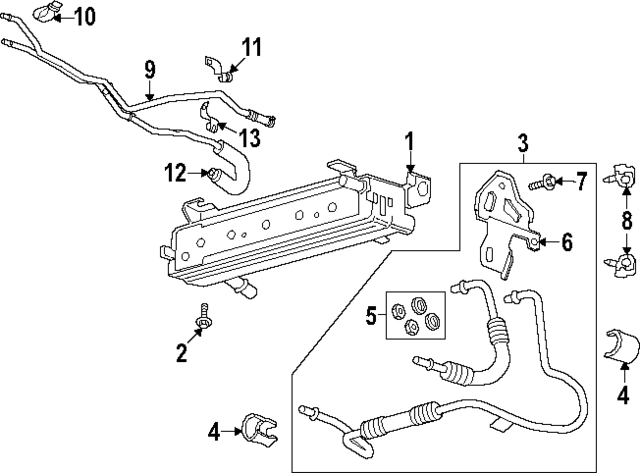 10
11
9
13
1
3
12
7
8
6
5
2
4
4