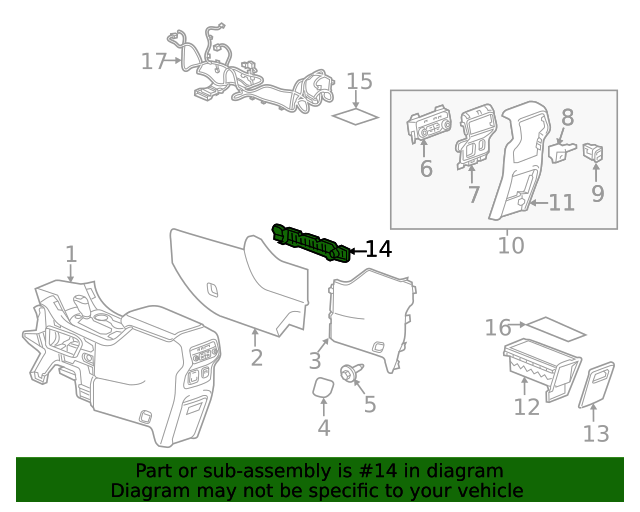 17
15
6
7
8
9
11
10
14
1
2
3
4
5
16
12
13

Part or sub-assembly is #14 in diagram
Diagram may not be specific to your vehicle