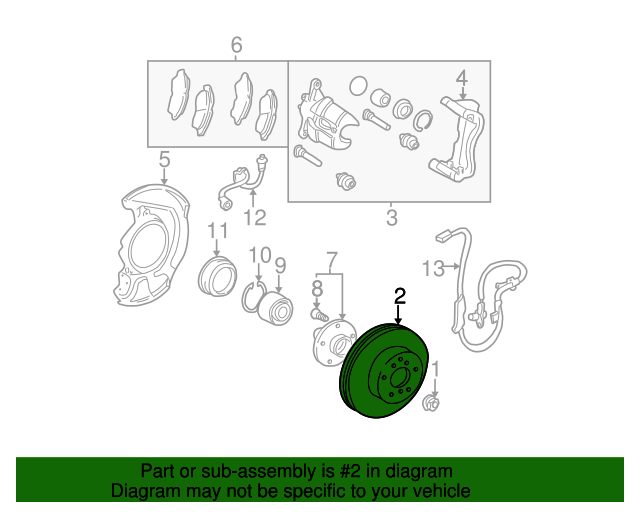 6
4
5
12
3
11
10
9
7
8
13
2
1

Part or sub-assembly is #2 in diagram
Diagram may not be specific to your vehicle