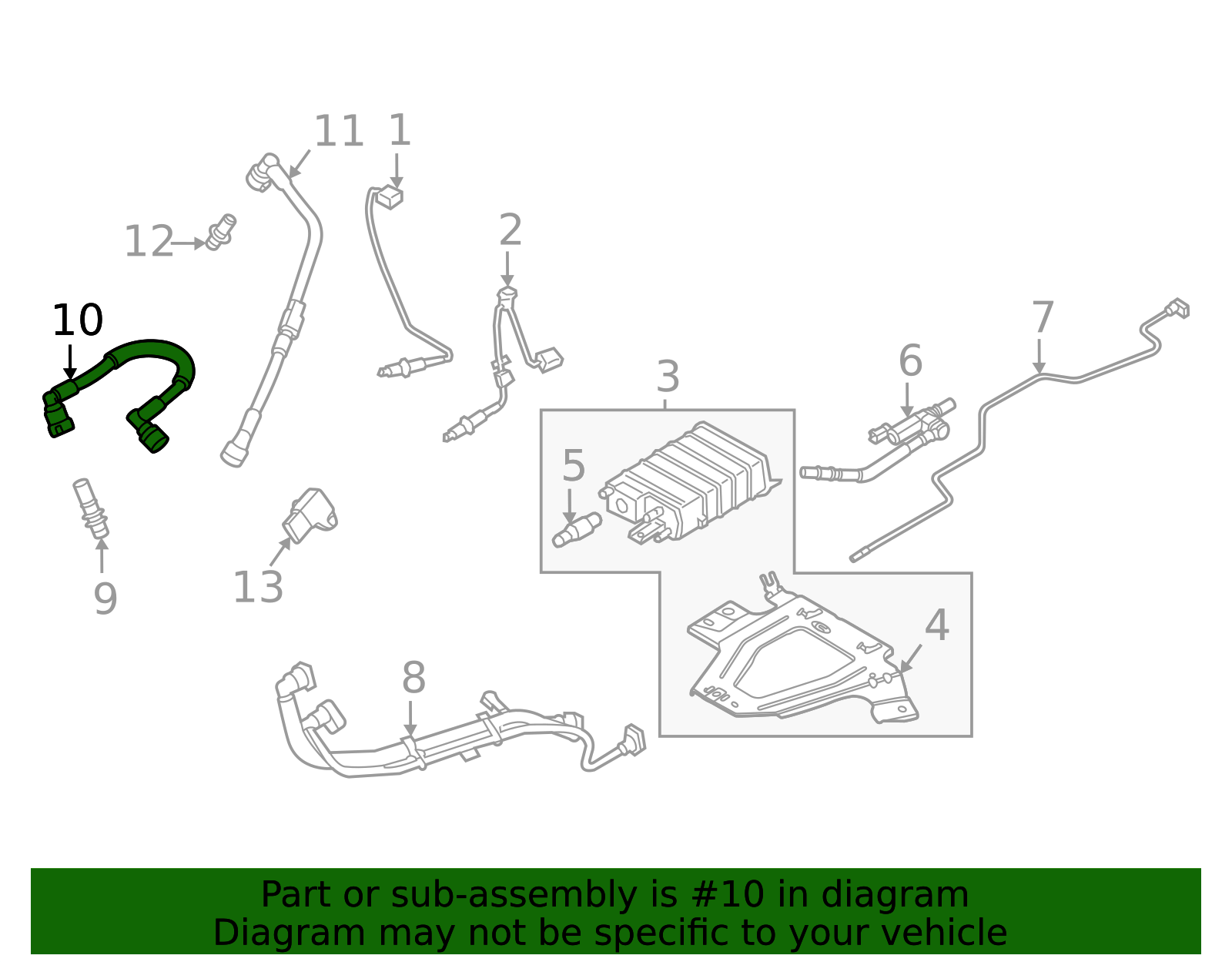 11
1
12
2
10
7
6
3
5
9
13
4
8

Part or sub-assembly is #10 in diagram
Diagram may not be specific to your vehicle