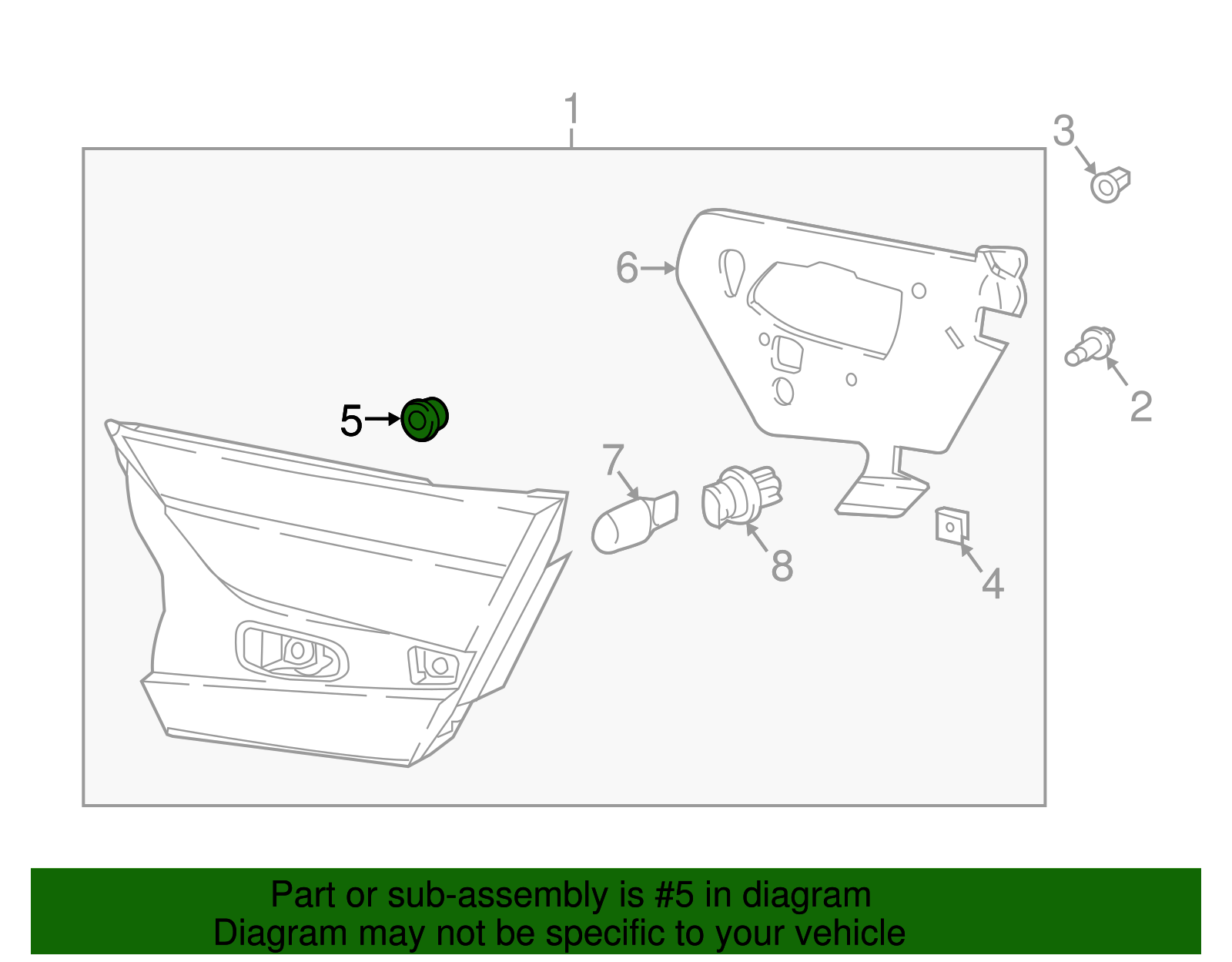 1
3
6
2
5
7
8
4

Part or sub-assembly is #5 in diagram
Diagram may not be specific to your vehicle