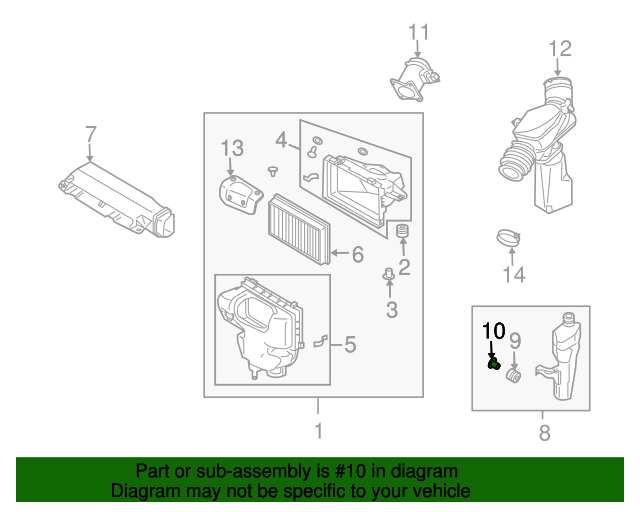 11
12
7
13
4
6
2
3
14
5
10
9
1
8

Part or sub-assembly is #10 in diagram
Diagram may not be specific to your vehicle