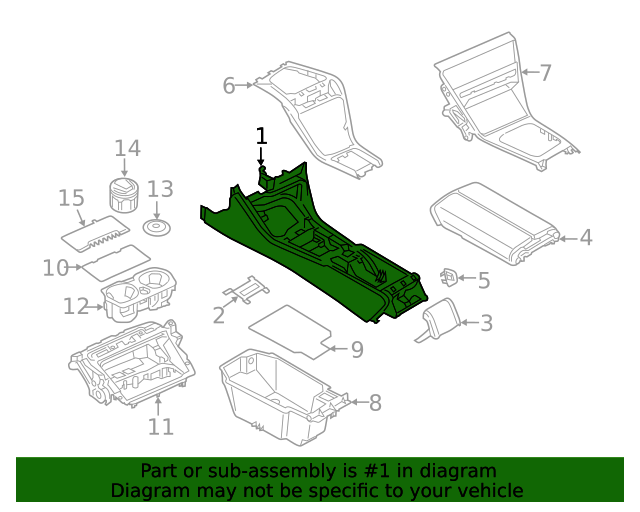 6
7
1
14
15
13
4
10
5
12
2
3
9
8
11

Part or sub-assembly is #1 in diagram
Diagram may not be specific to your vehicle