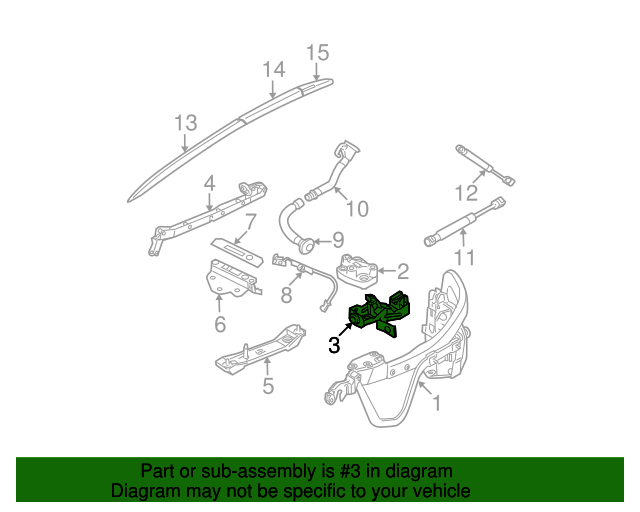 15
14
13
4
10
12
7
9
11
2
8
6
3
5
1

Part or sub-assembly is #3 in diagram
Diagram may not be specific to your vehicle