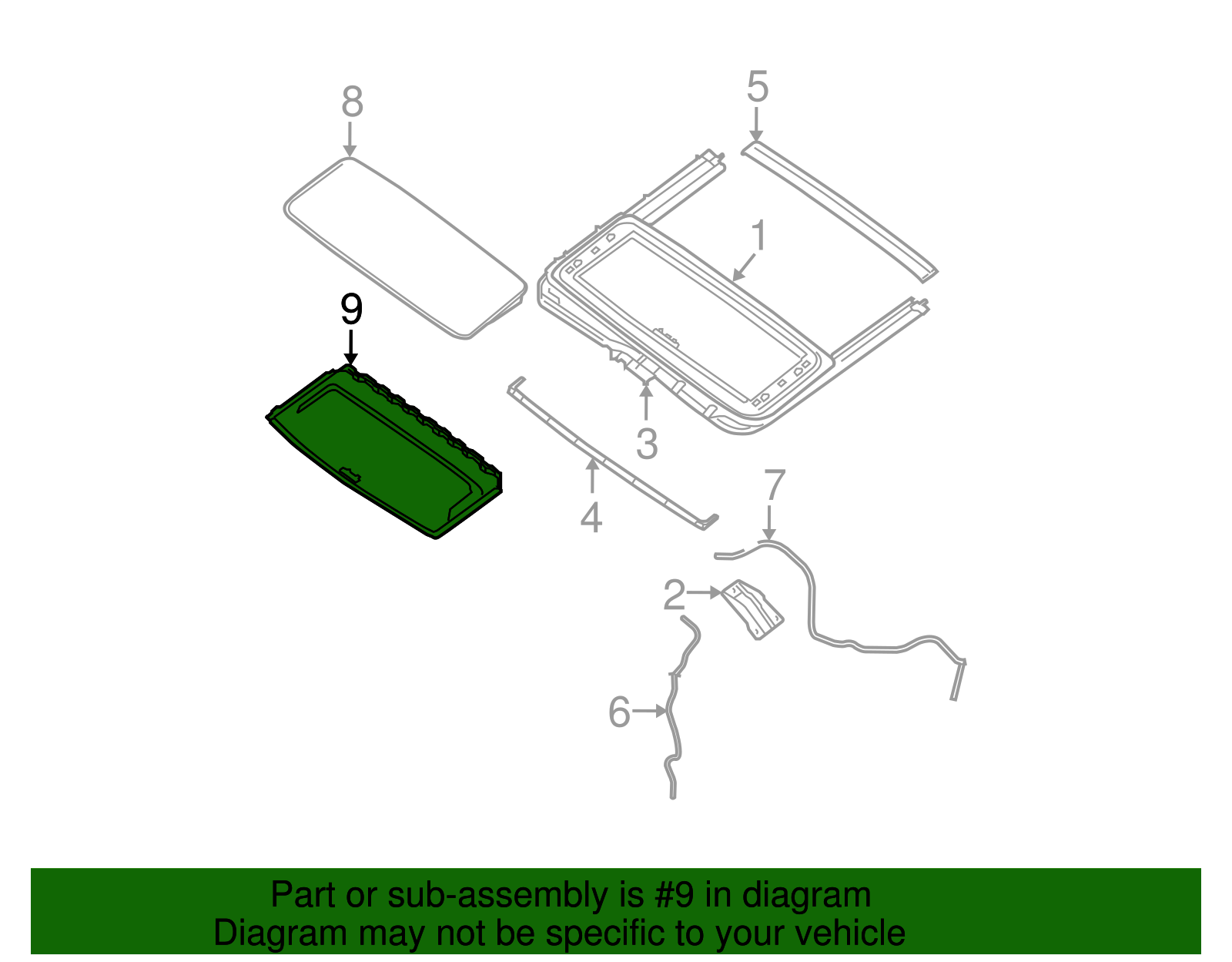 8

5

1

9

3

4

7

2

6

Part or sub-assembly is #9 in diagram
Diagram may not be specific to your vehicle