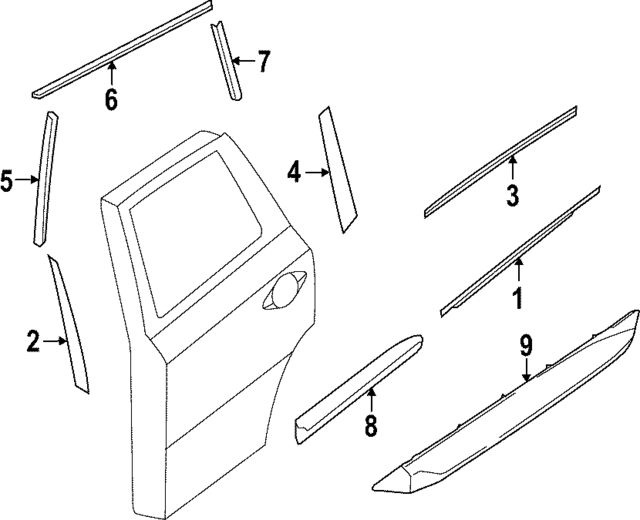 6
7
5
4
3
1
2
9
8