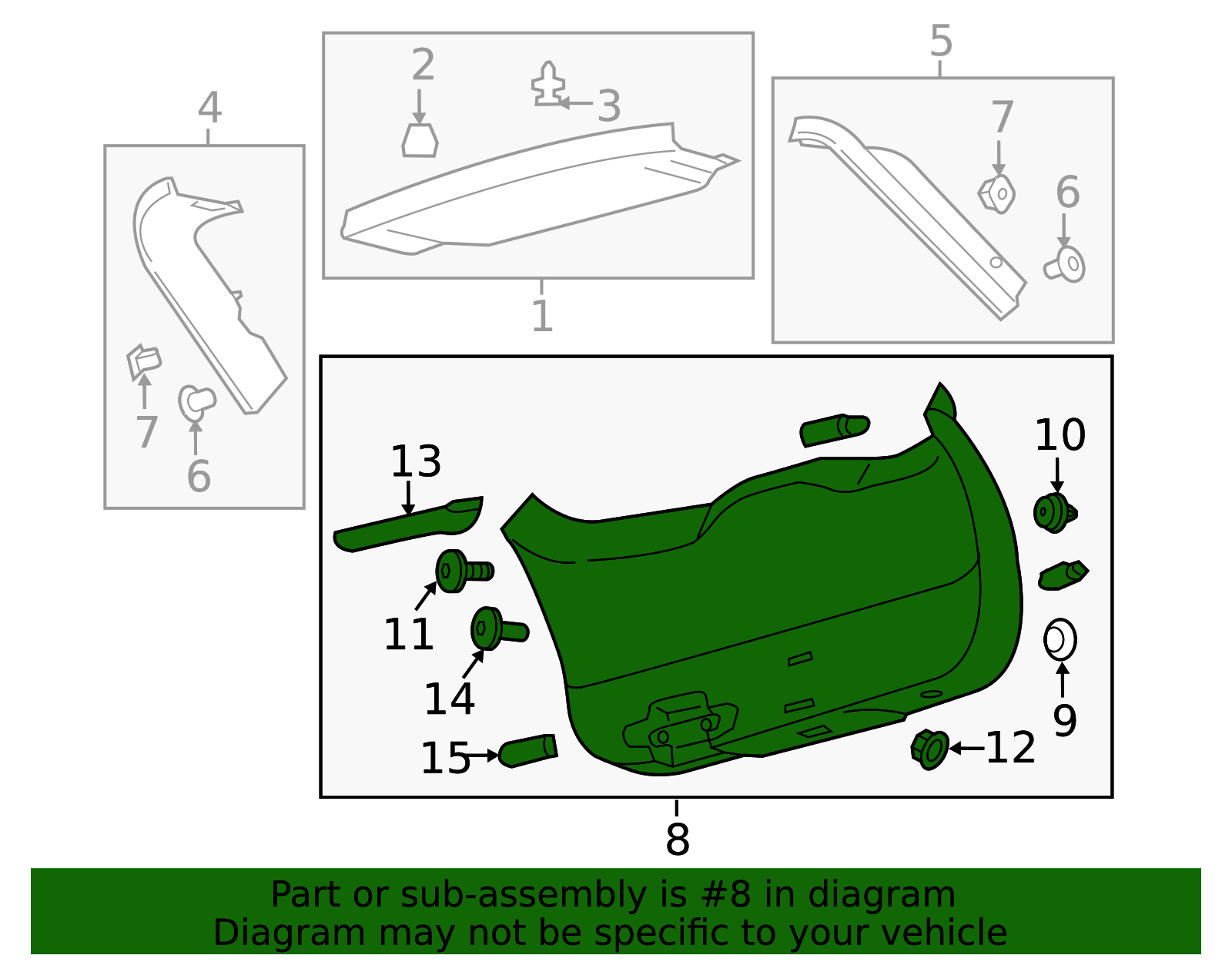 4
2
3
5
7
6
1
7
6
13
10
11
14
9
15
12
8
Part or sub-assembly is #8 in diagram
Diagram may not be specific to your vehicle