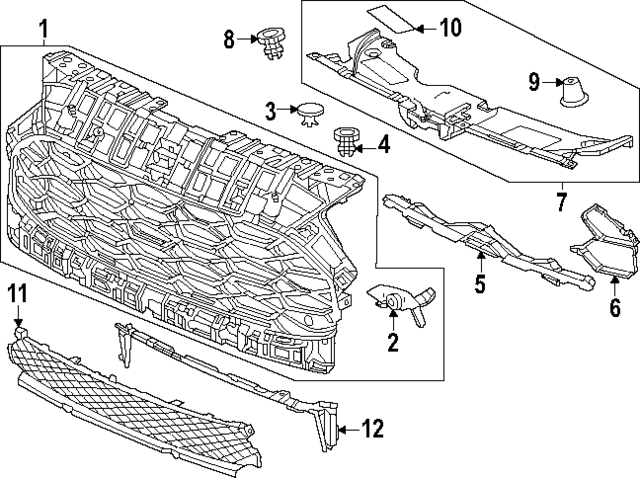 1
8
10
9
3
4
7
5
6
2
11
12