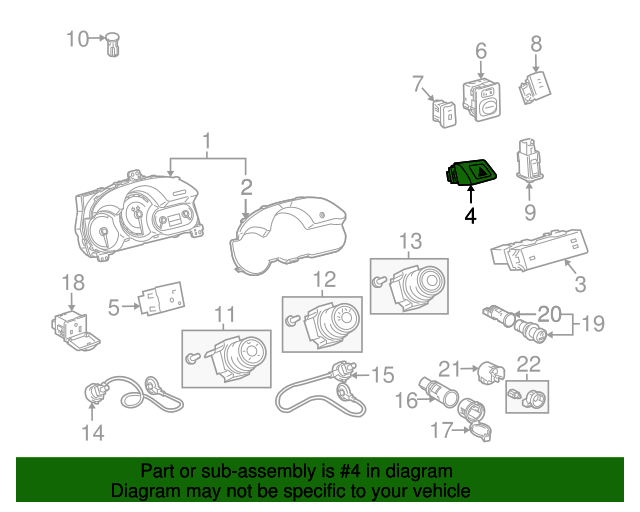 10
6
8
7
1
2
4
9
13
3
18
12
5
11
20
19
15
21
22
16
14
17

Part or sub-assembly is #4 in diagram
Diagram may not be specific to your vehicle