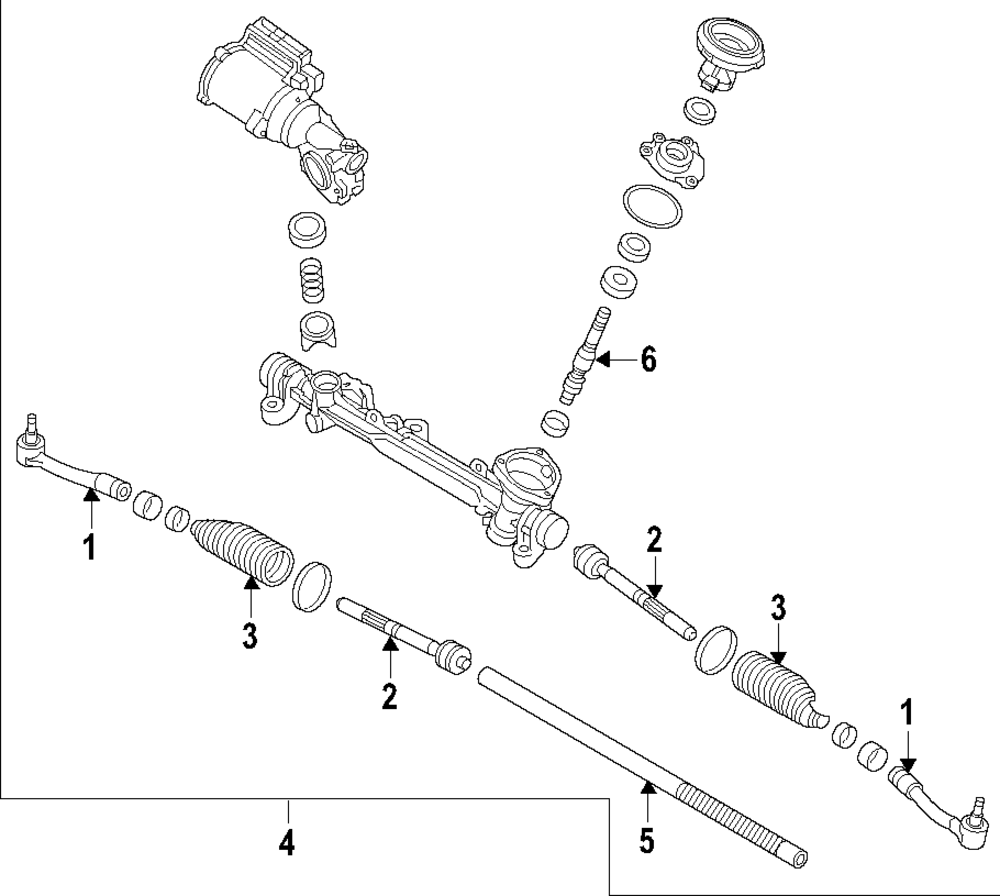 6

1

2

3

3

2

1

4

5