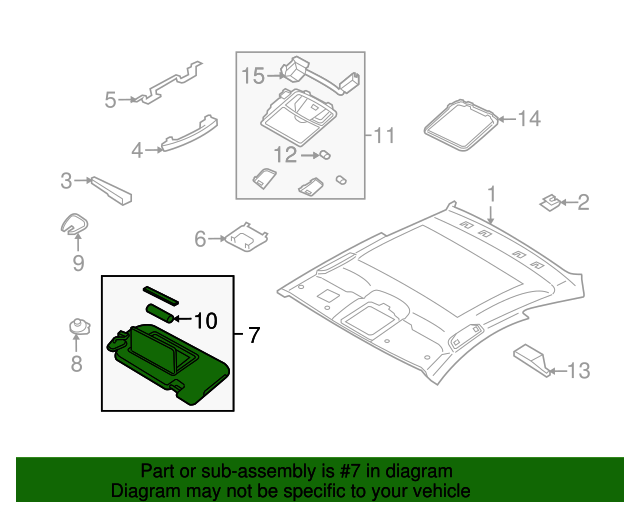 15
5
11
14
4
12
3
1
2
6
9
10
7
8
13

Part or sub-assembly is #7 in diagram
Diagram may not be specific to your vehicle