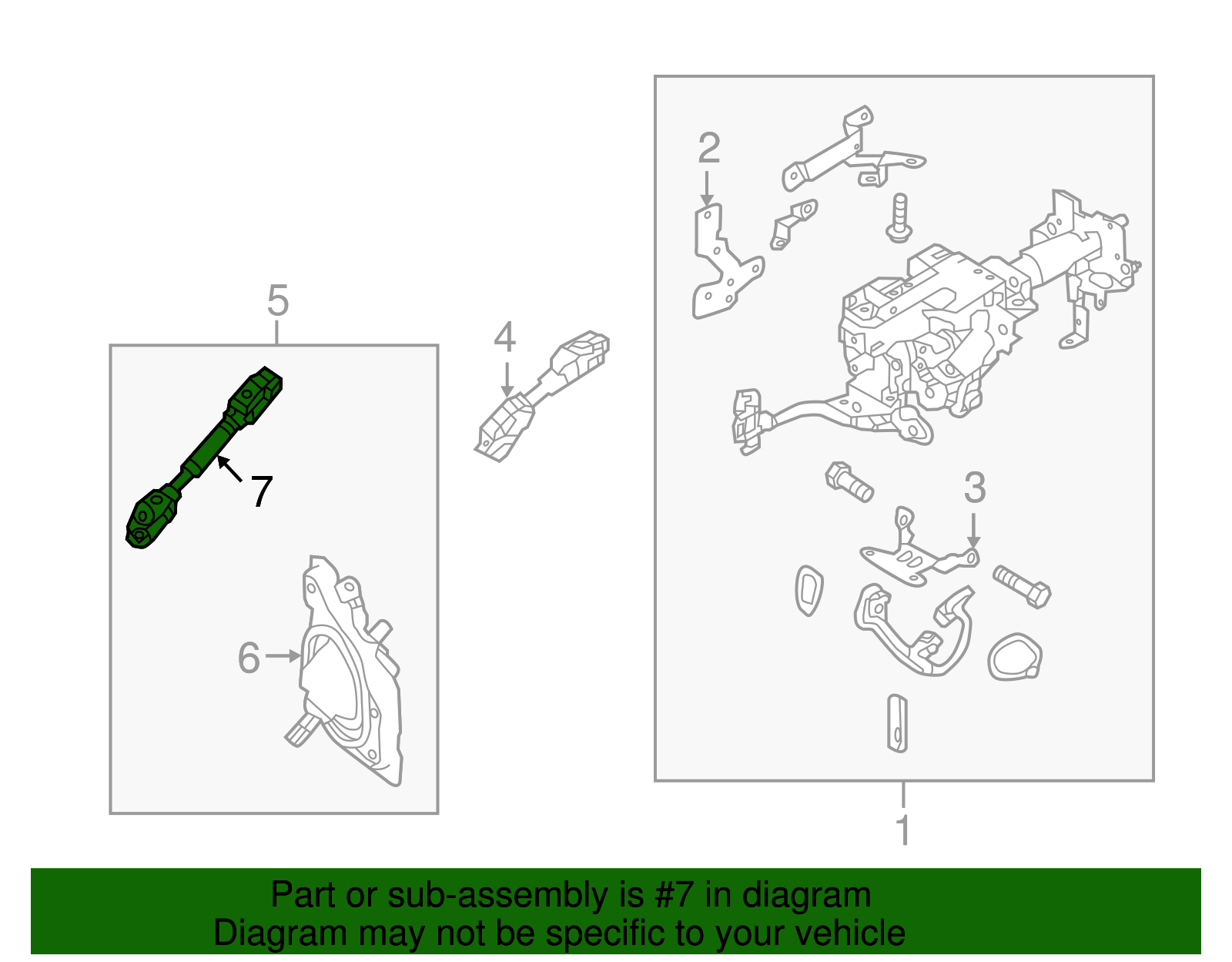 5
7
6
4
2
3
1

Part or sub-assembly is #7 in diagram
Diagram may not be specific to your vehicle