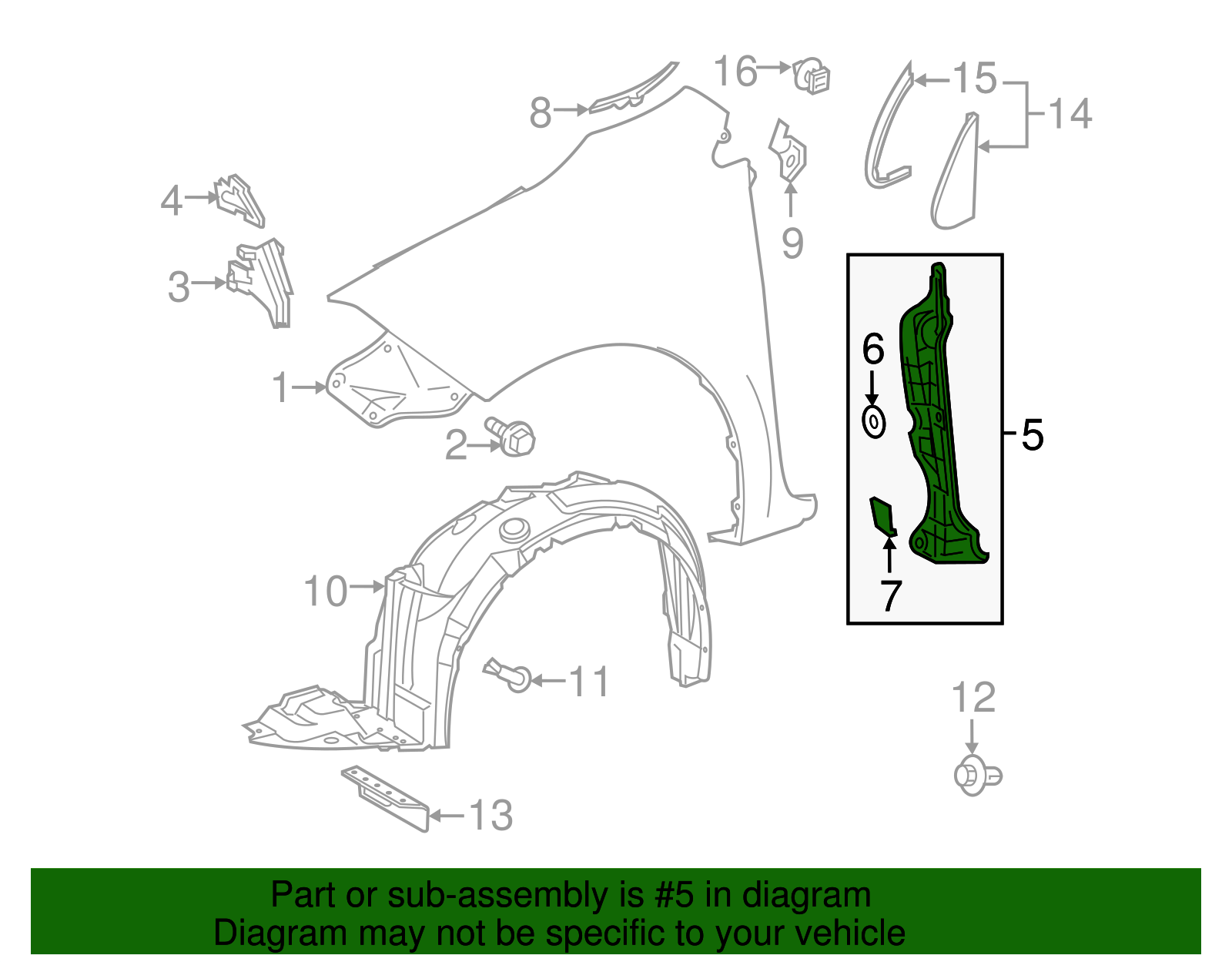 16
15
14
8
9
4
3
1
2
6
5
7
10
11
12
13

Part or sub-assembly is #5 in diagram
Diagram may not be specific to your vehicle