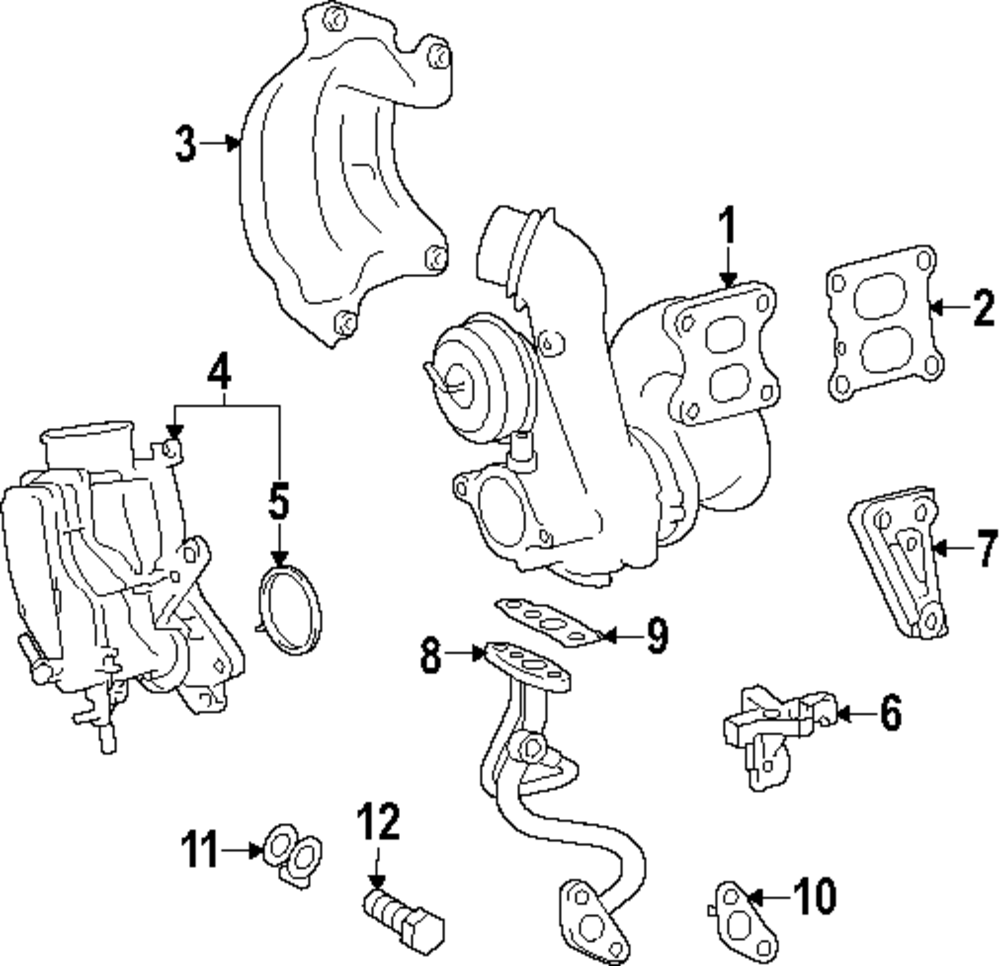 3
1
2
4
5
7
9
8
6
11
12
10