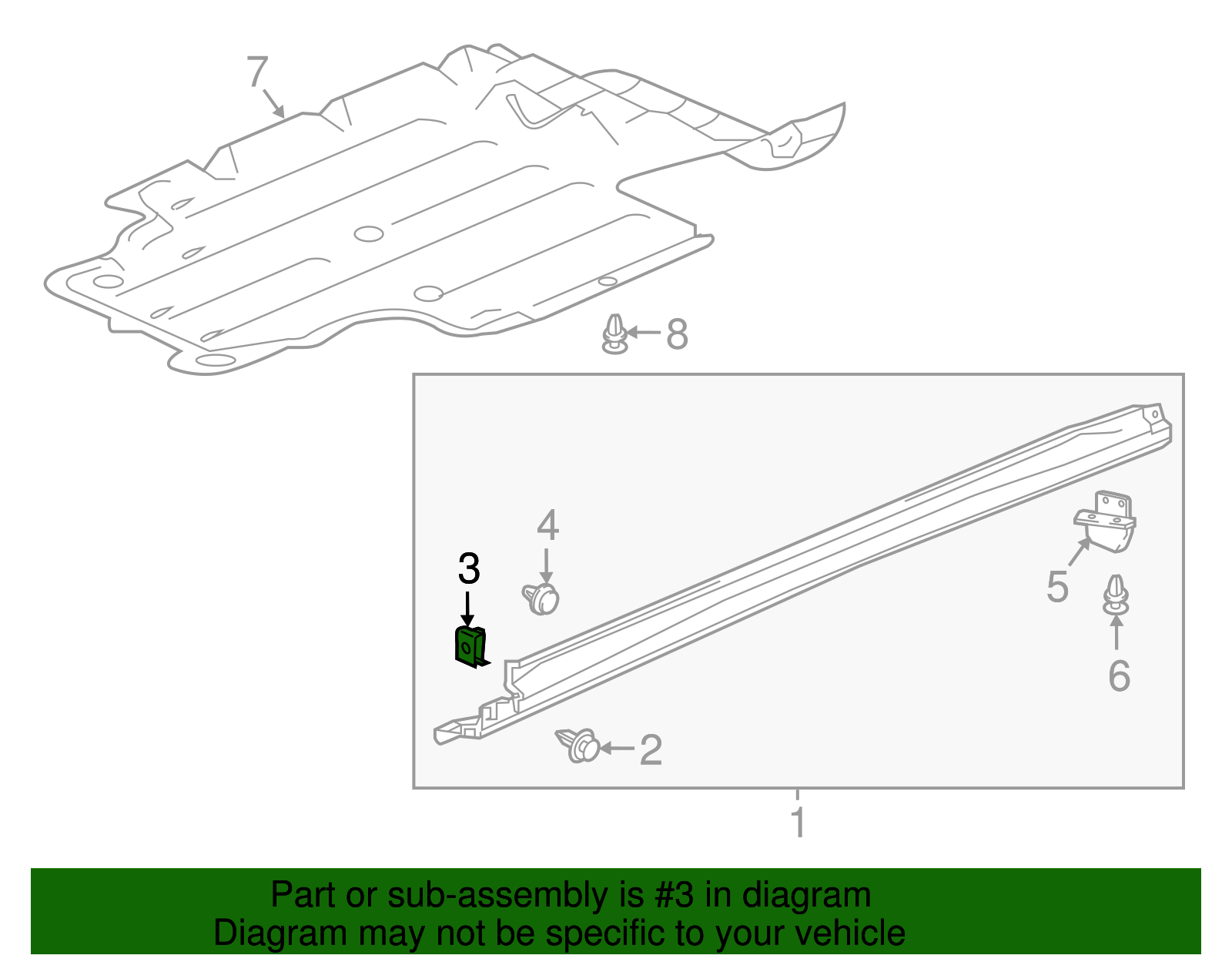 7

8

4

3

5

6

2

1

Part or sub-assembly is #3 in diagram
Diagram may not be specific to your vehicle