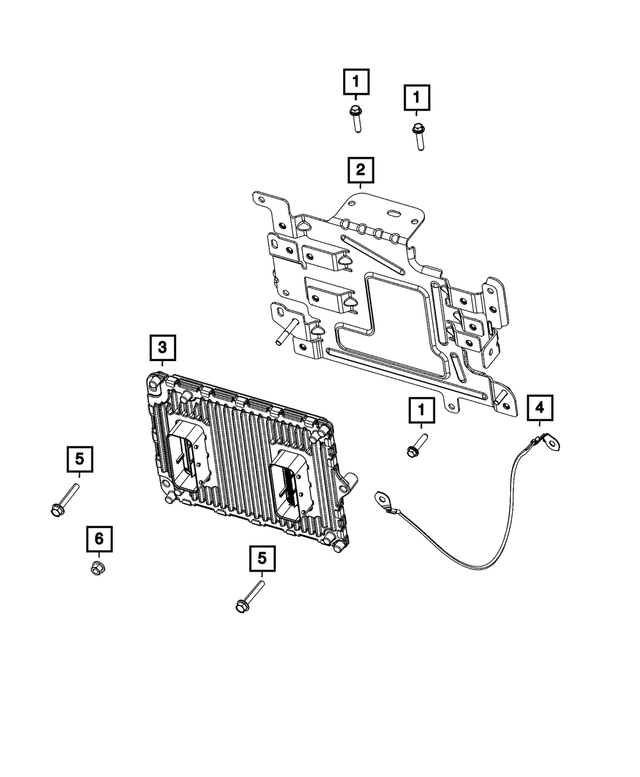 1
1
2
3
1
4
5
6
5