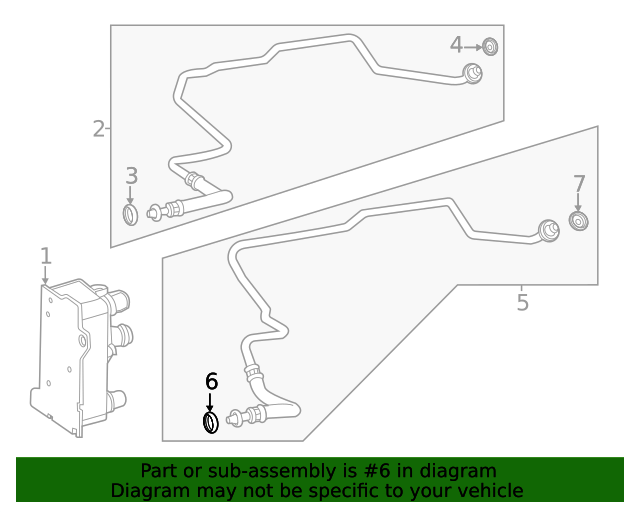 4
2
3
7
1
5
6

Part or sub-assembly is #6 in diagram
Diagram may not be specific to your vehicle