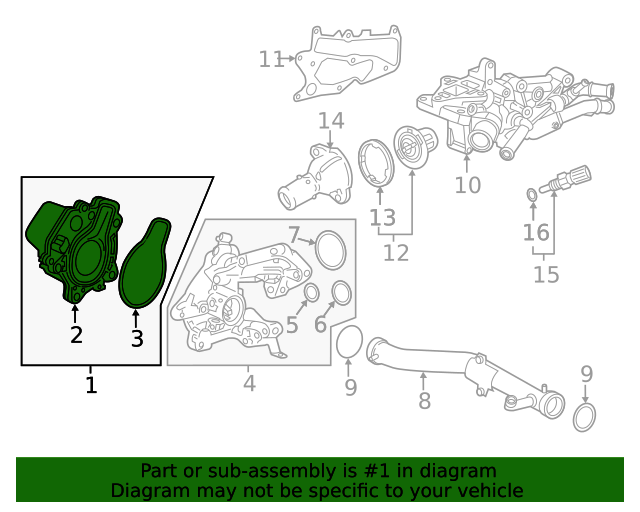 11
14
10
13
12
16
15
7
5
6
2
3
1
4
9
8
9

Part or sub-assembly is #1 in diagram
Diagram may not be specific to your vehicle