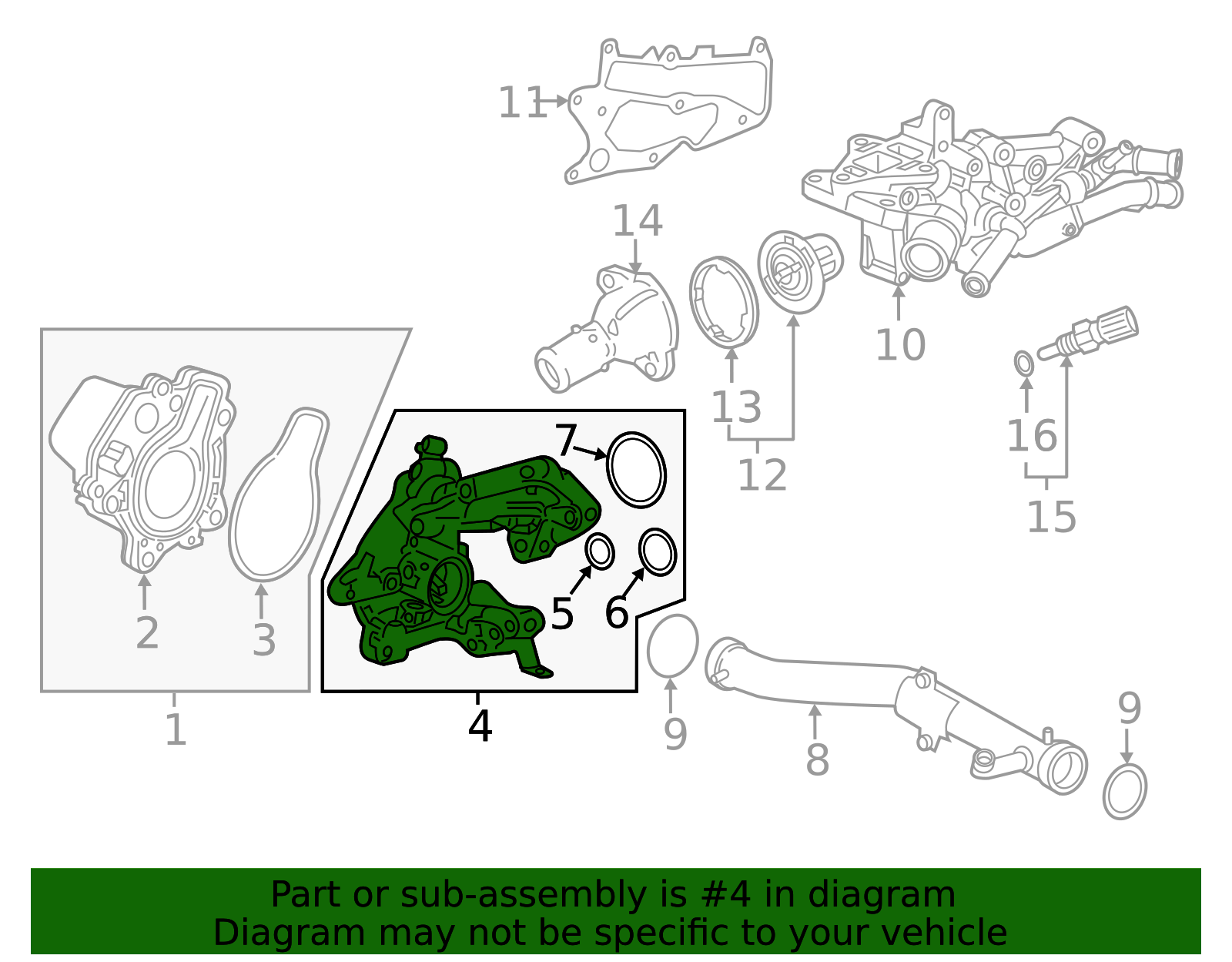 11
14
10
13
12
16
15
7
5
6
2
3
1
4
9
8
9

Part or sub-assembly is #4 in diagram
Diagram may not be specific to your vehicle