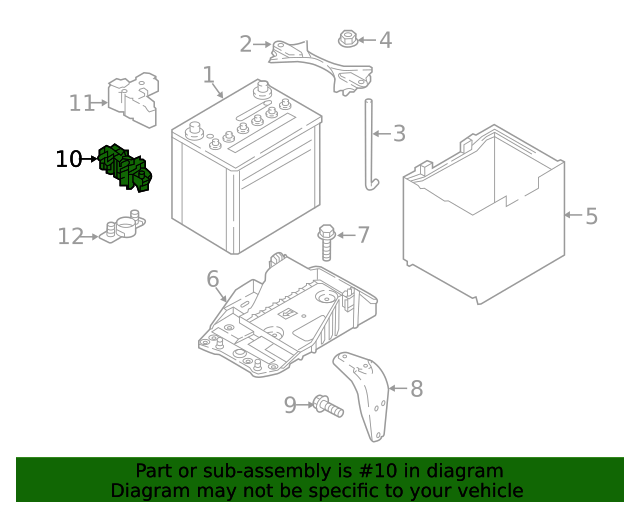 2
4
1
11
3
10
5
12
7
6
8
9

Part or sub-assembly is #10 in diagram
Diagram may not be specific to your vehicle