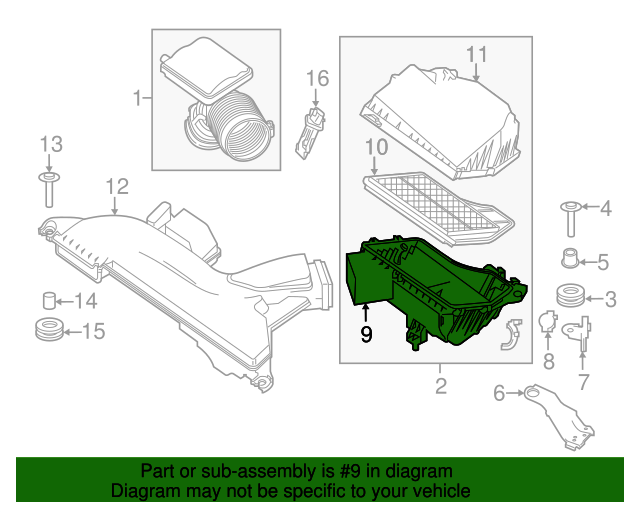 1
16
11
10
13
12
4
5
3
14
15
9
8
7
2
6

Part or sub-assembly is #9 in diagram
Diagram may not be specific to your vehicle