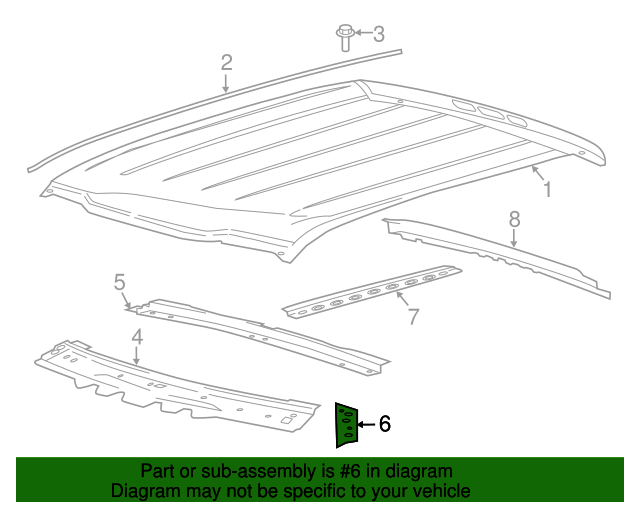 3
2
1
8
5
7
4
6
Part or sub-assembly is #6 in diagram
Diagram may not be specific to your vehicle