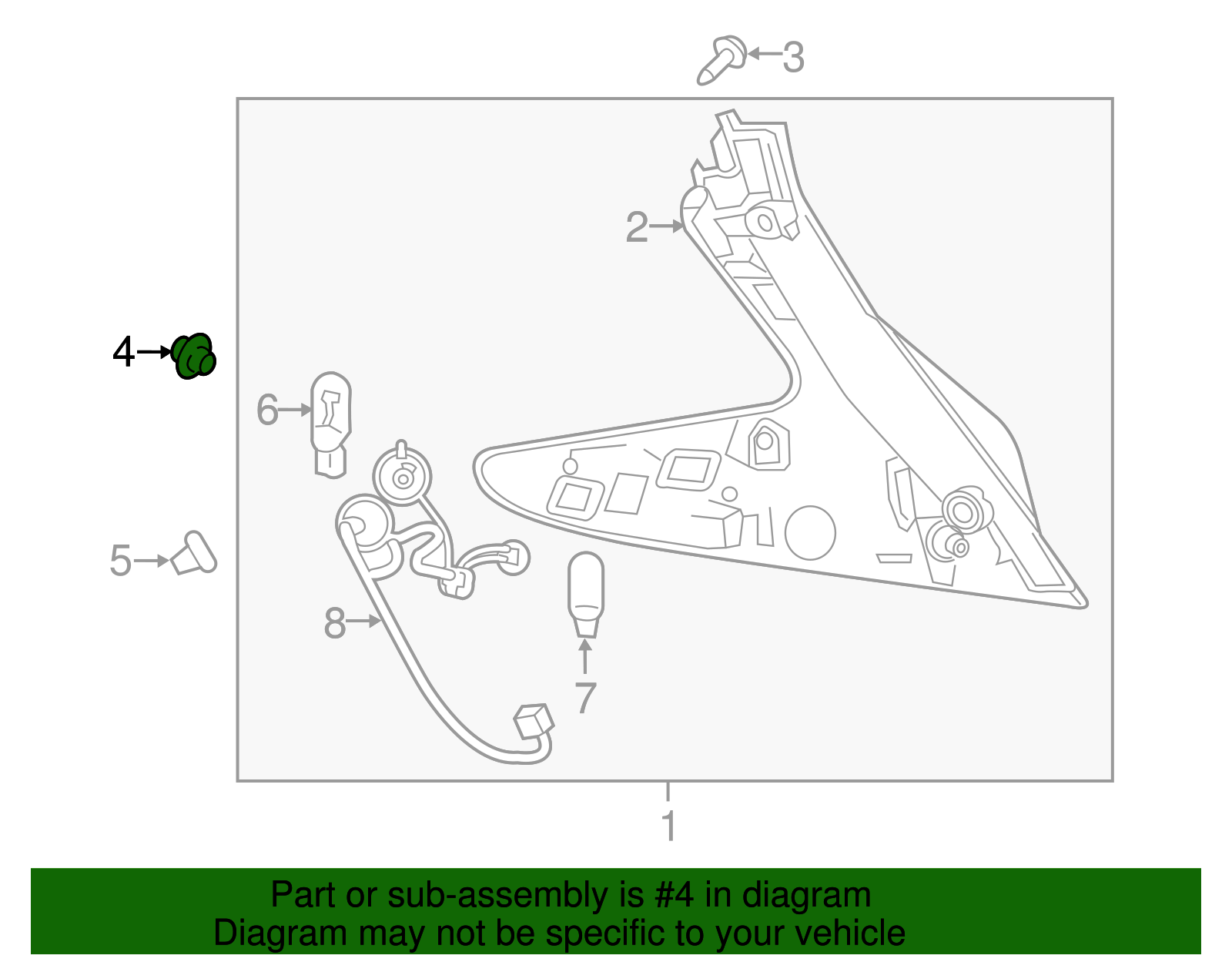 3
2
4
6
5
8
7
1

Part or sub-assembly is #4 in diagram
Diagram may not be specific to your vehicle