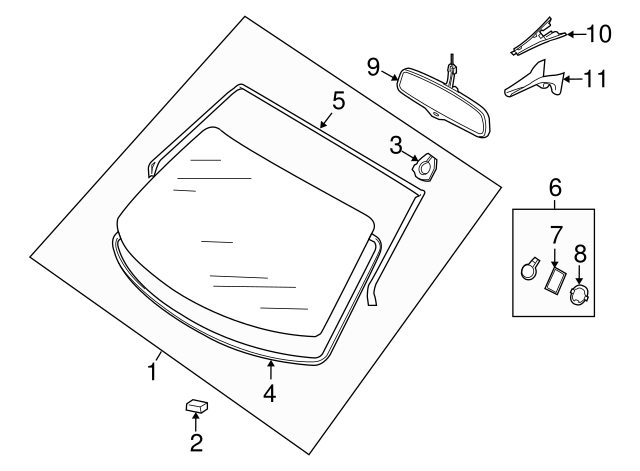 10
9
11
5
3
6
7
8
1
4
2