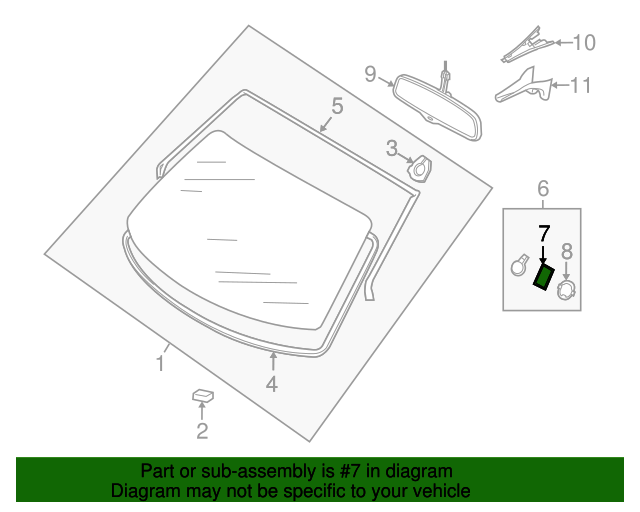 10
9
11
5
3
6
7
8
1
4
2

Part or sub-assembly is #7 in diagram
Diagram may not be specific to your vehicle