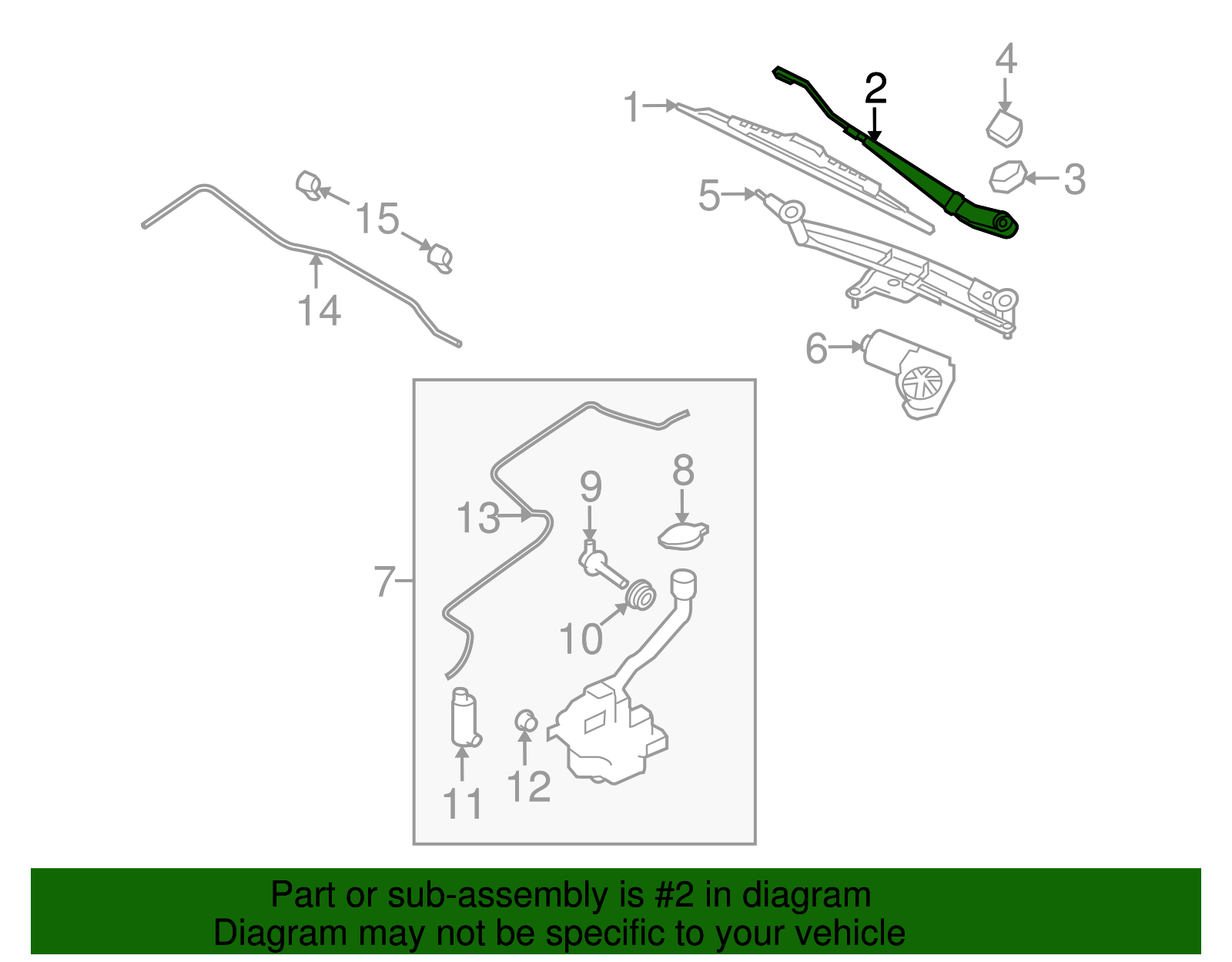 4
2
1
3
5
15
14
6
9
8
13
7
10
11
12

Part or sub-assembly is #2 in diagram
Diagram may not be specific to your vehicle