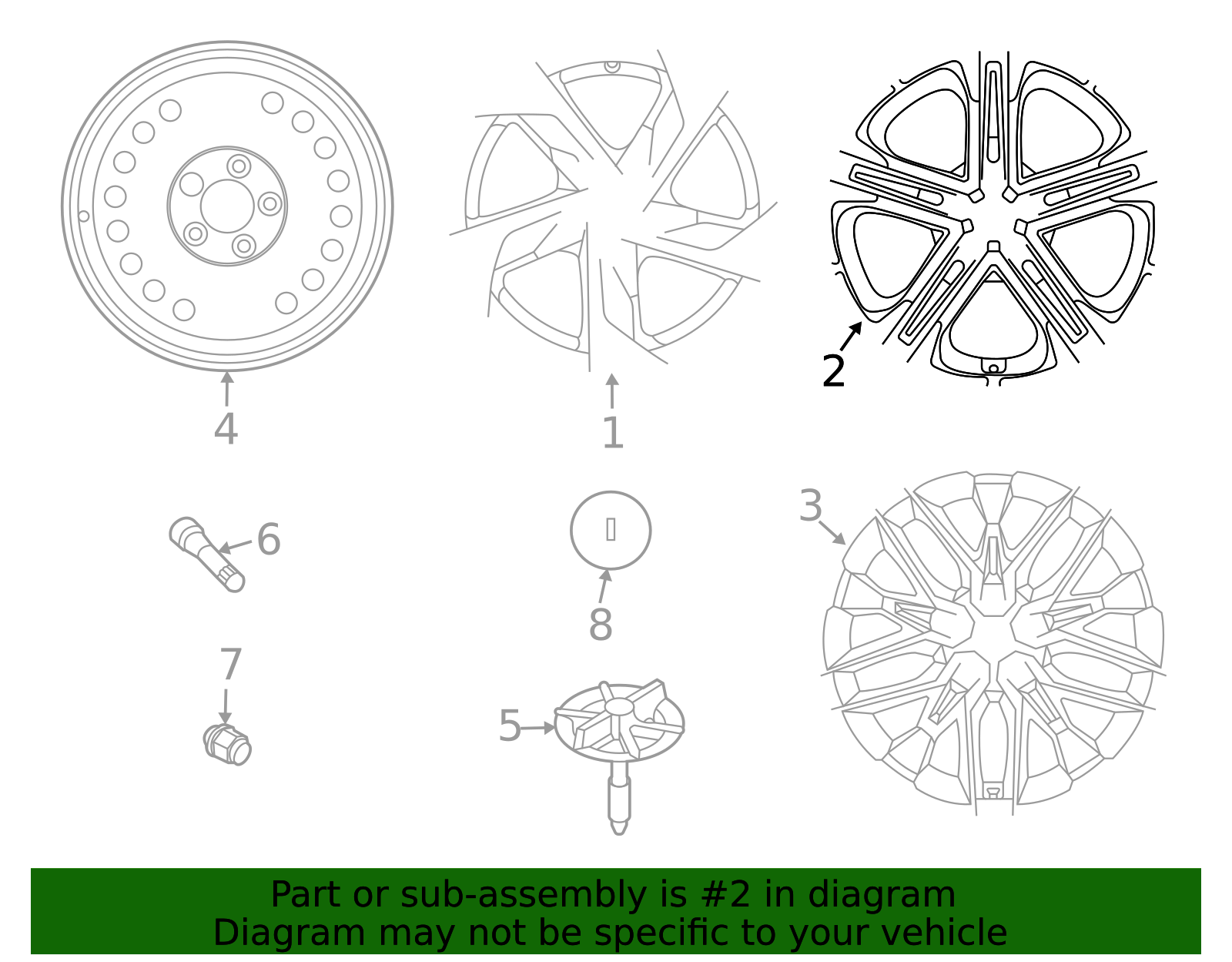 4

1

2

6

8

3

7

5

Part or sub-assembly is #2 in diagram
Diagram may not be specific to your vehicle