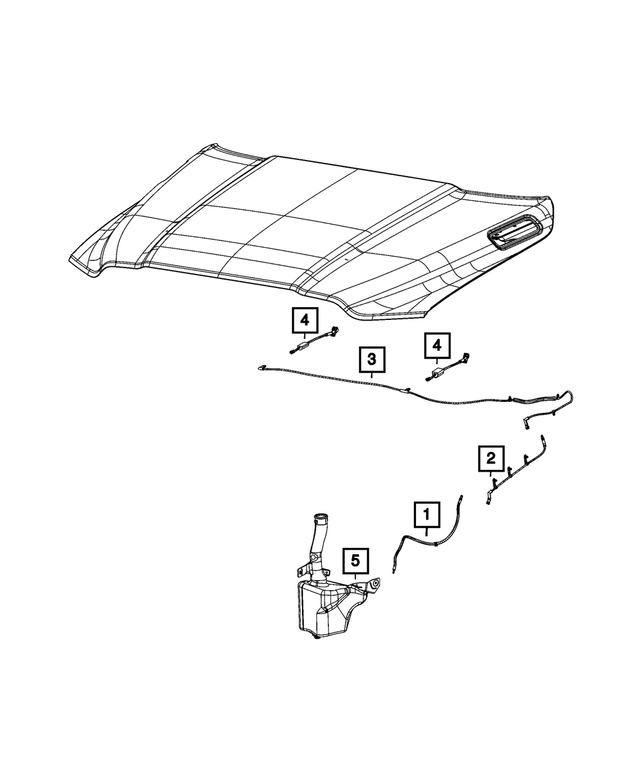 4
3
4
2
1
5