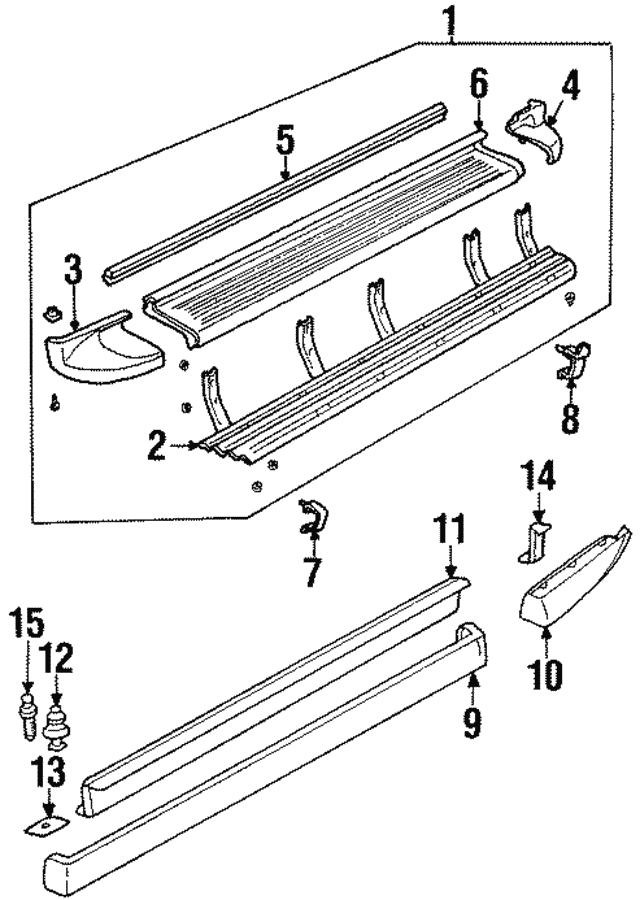 1
6
4
5
3
8
2
14
7
11
15
12
10
9
13