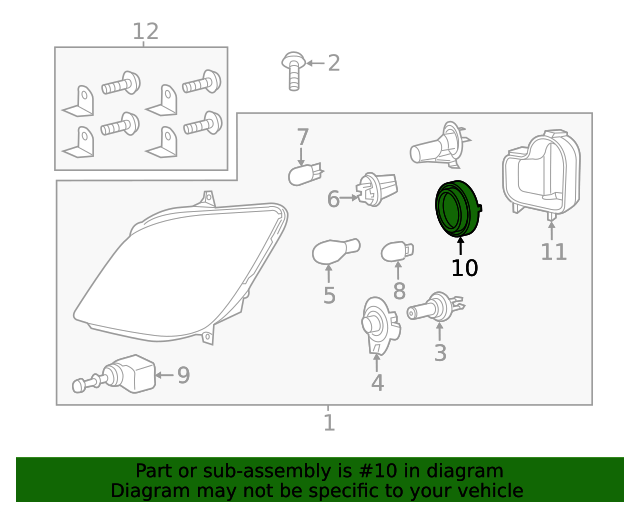 12

2

7

6

10

11

5

8

3

4

9

1

Part or sub-assembly is #10 in diagram
Diagram may not be specific to your vehicle