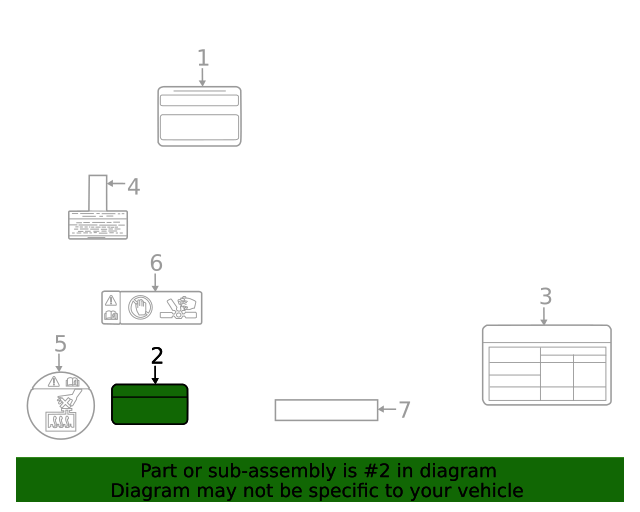 1

4

6

3

5

2

7

Part or sub-assembly is #2 in diagram
Diagram may not be specific to your vehicle