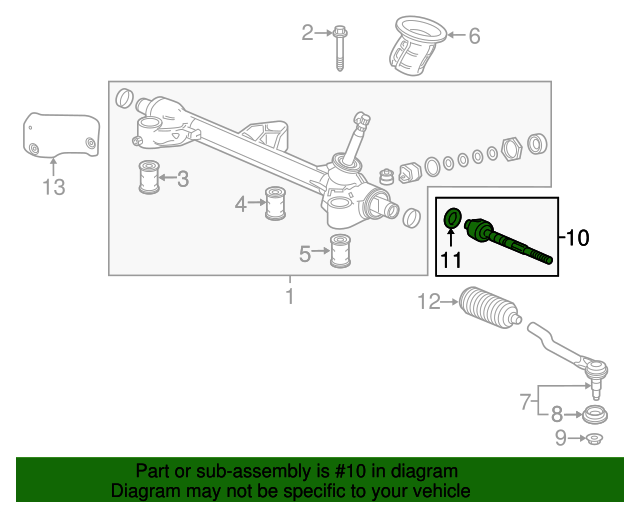 2
6
13
3
4
5
1
10
11
12
7
8
9

Part or sub-assembly is #10 in diagram
Diagram may not be specific to your vehicle