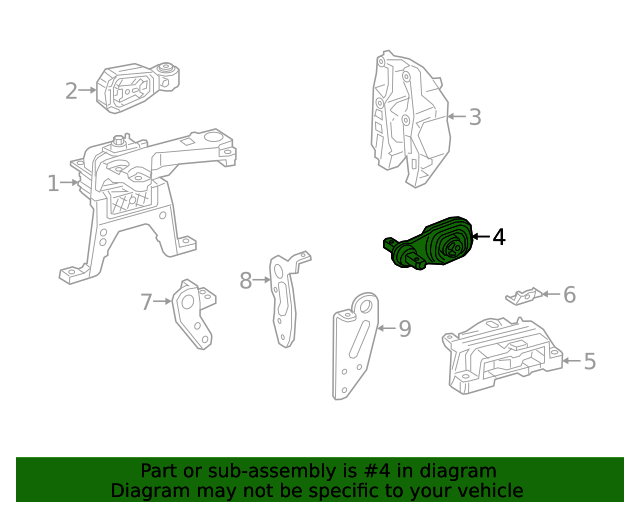 2
3
1
4
8
7
6
9
5

Part or sub-assembly is #4 in diagram
Diagram may not be specific to your vehicle