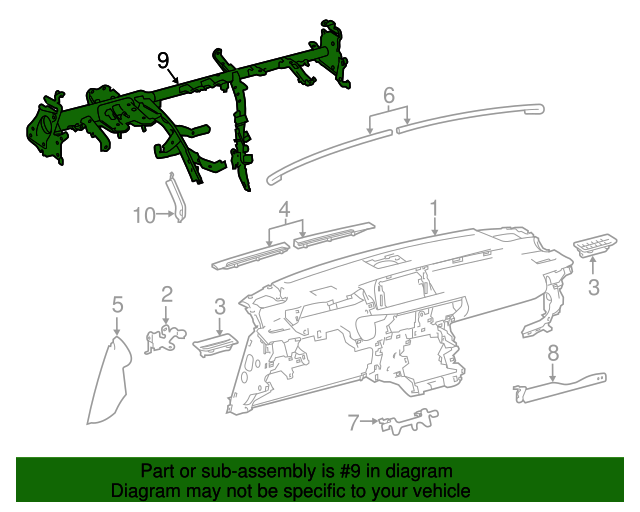 9
6
10
4
1
3
5
2
3
8
7

Part or sub-assembly is #9 in diagram
Diagram may not be specific to your vehicle