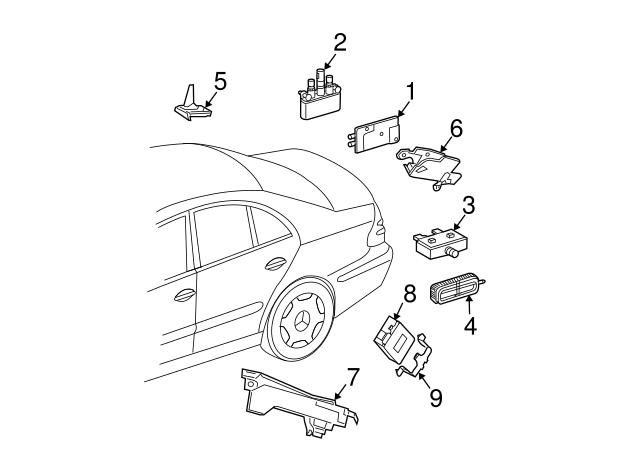 2
5
1
6
3
8
4
7
9