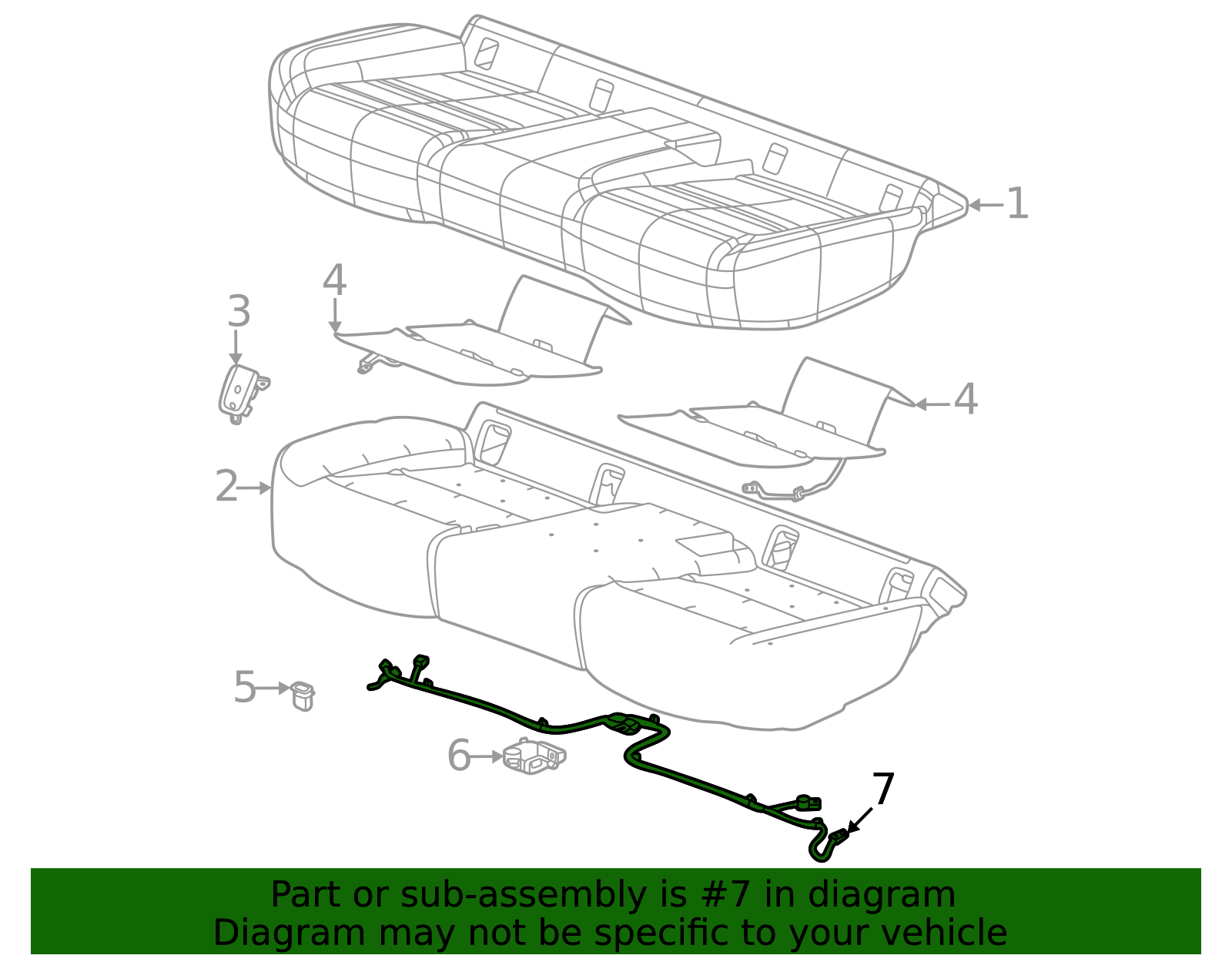 1
4
3
4
2
5
6
7

Part or sub-assembly is #7 in diagram
Diagram may not be specific to your vehicle