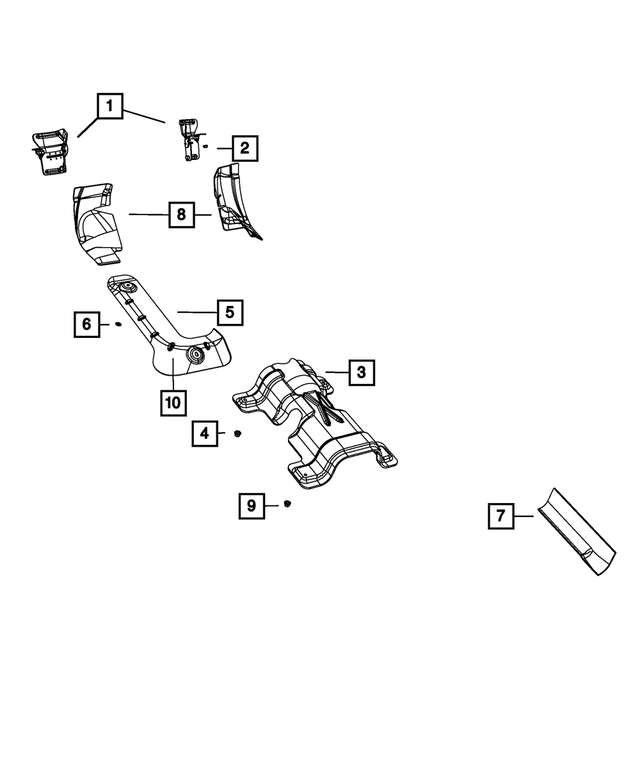 1
2
8
5
6
3
10
4
9
7