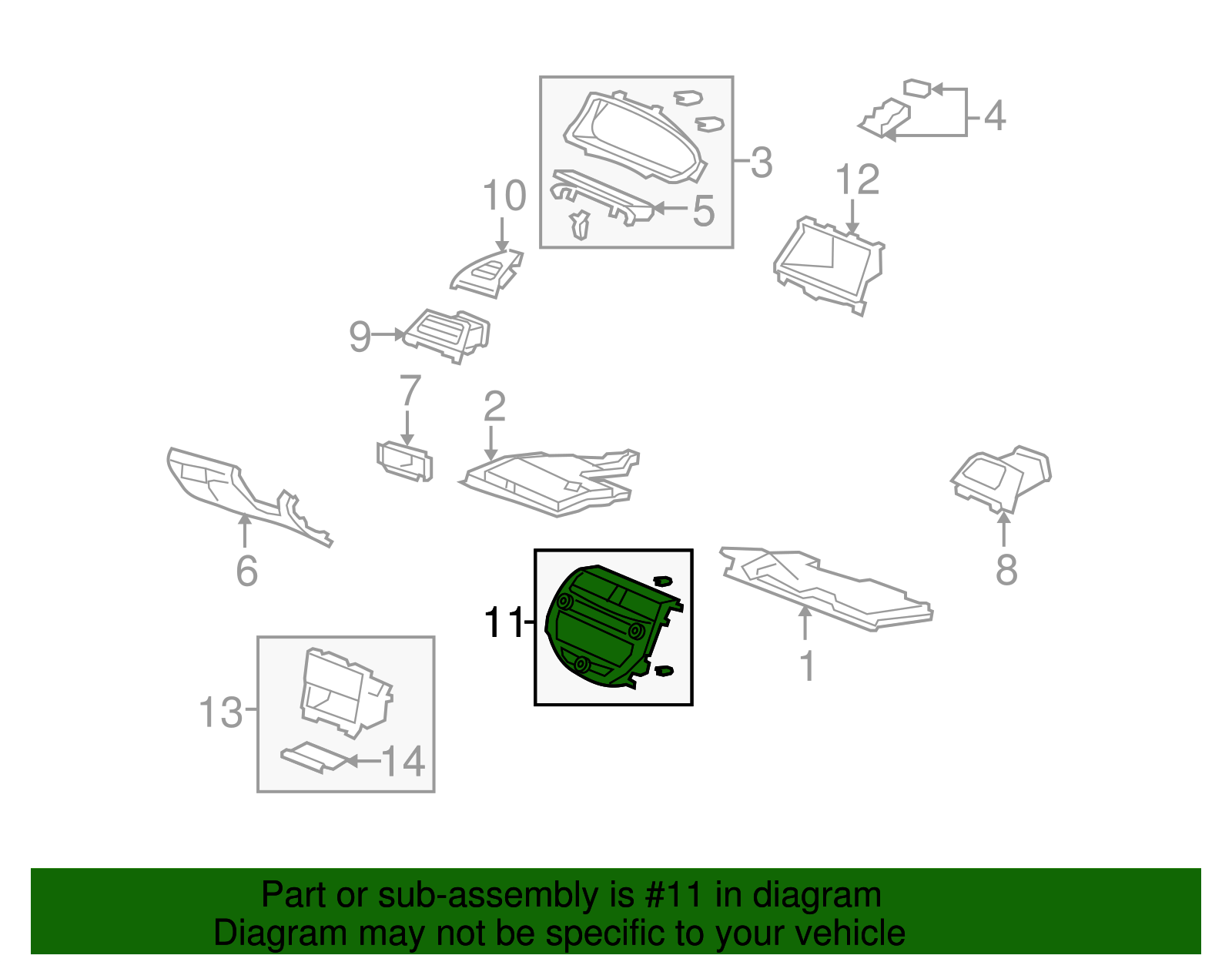 4
3
12
10
5
9
7
2
6
8
11
1
13
14

Part or sub-assembly is #11 in diagram
Diagram may not be specific to your vehicle