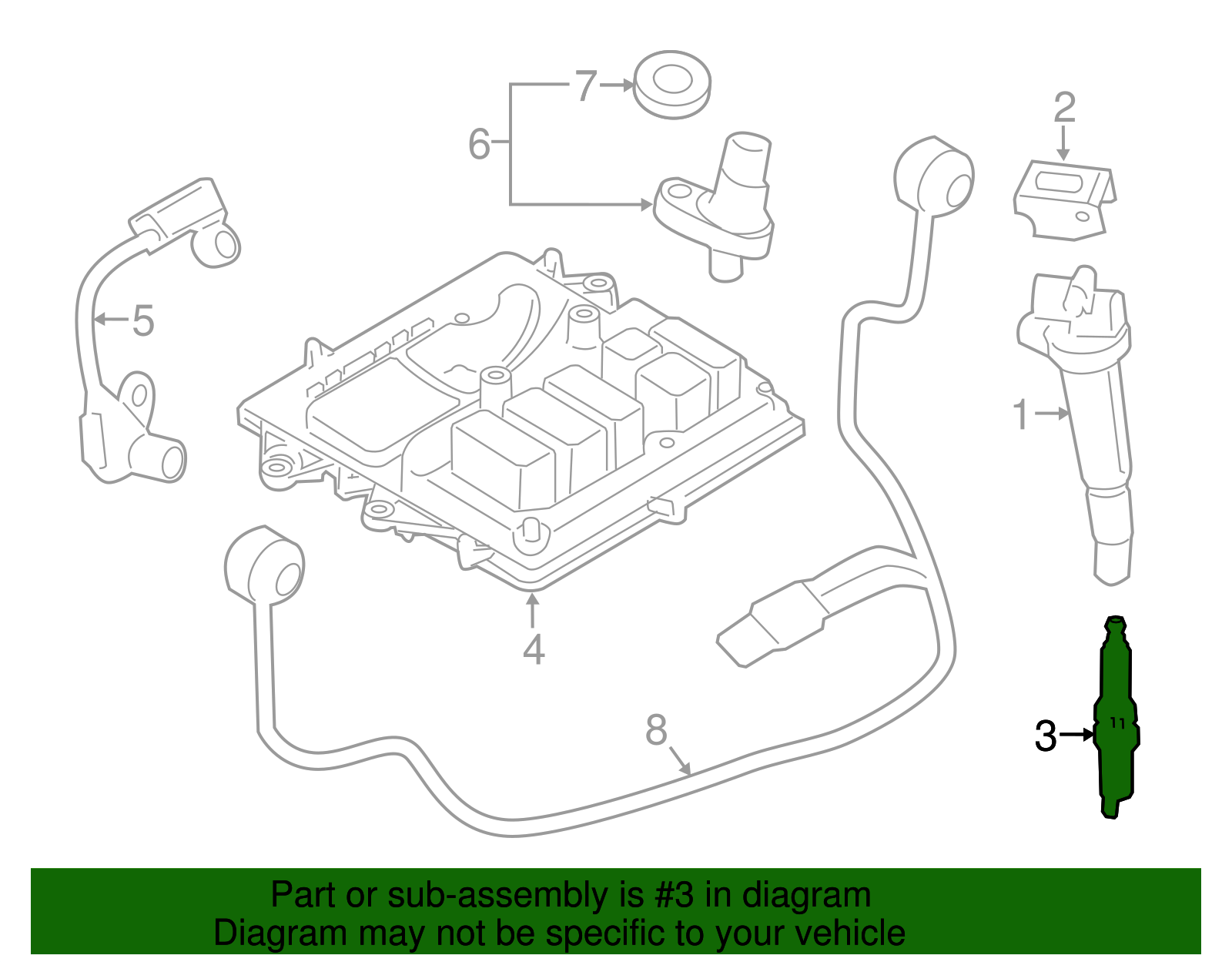 7
6
2
5
1
4
8
3
11

Part or sub-assembly is #3 in diagram
Diagram may not be specific to your vehicle