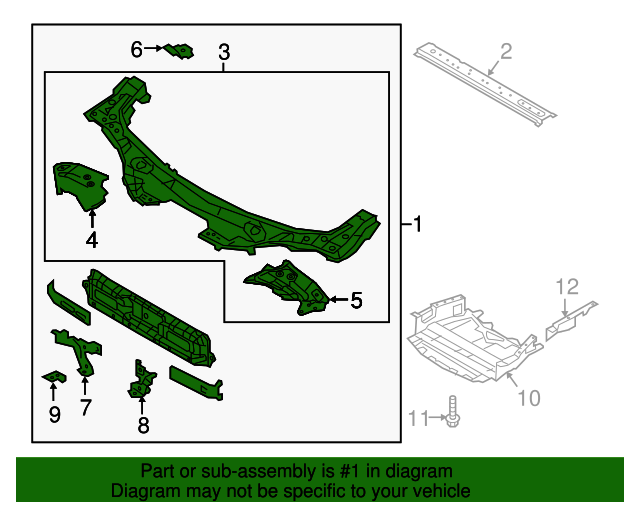 6
3
2
4
1
5
12
9
7
8
10
11

Part or sub-assembly is #1 in diagram
Diagram may not be specific to your vehicle