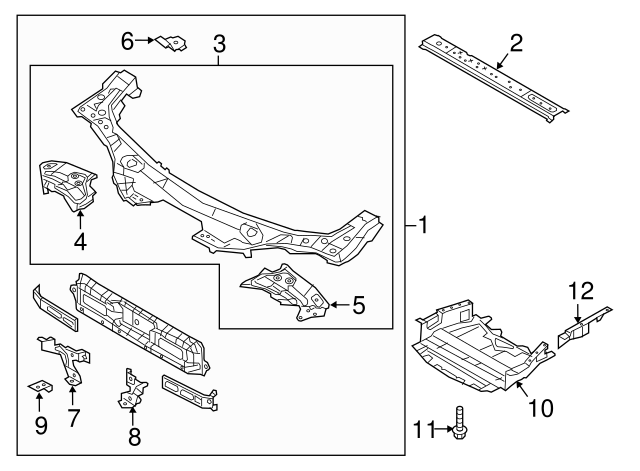 6
3
2
4
1
5
12
9
7
8
10
11