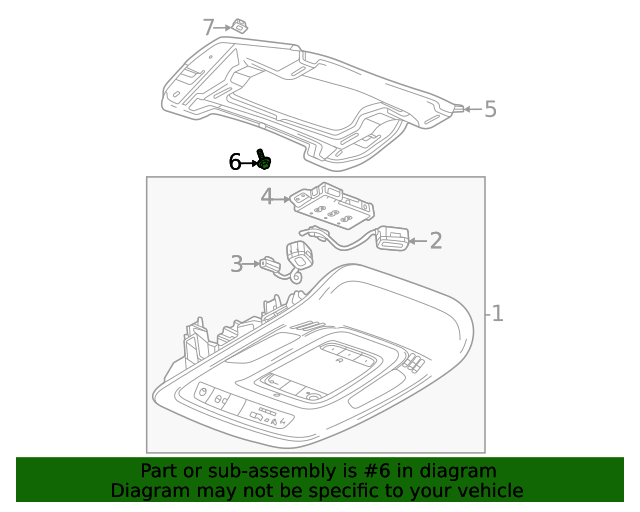 7
5
6
4
2
3
1

Part or sub-assembly is #6 in diagram
Diagram may not be specific to your vehicle