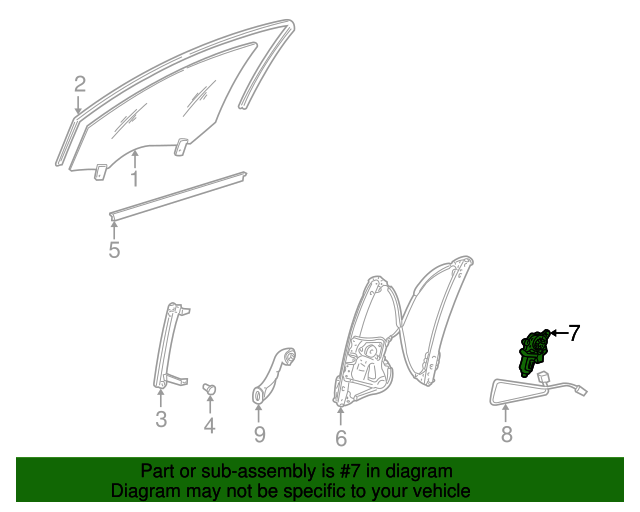 2
1
5
7
3
4
9
6
8
Part or sub-assembly is #7 in diagram
Diagram may not be specific to your vehicle