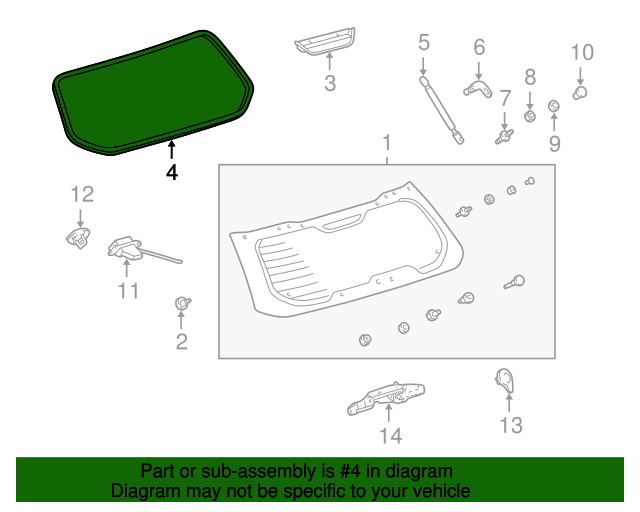 3
5
6
10
8
7
9
4
1
12
11
2
14
13

Part or sub-assembly is #4 in diagram
Diagram may not be specific to your vehicle