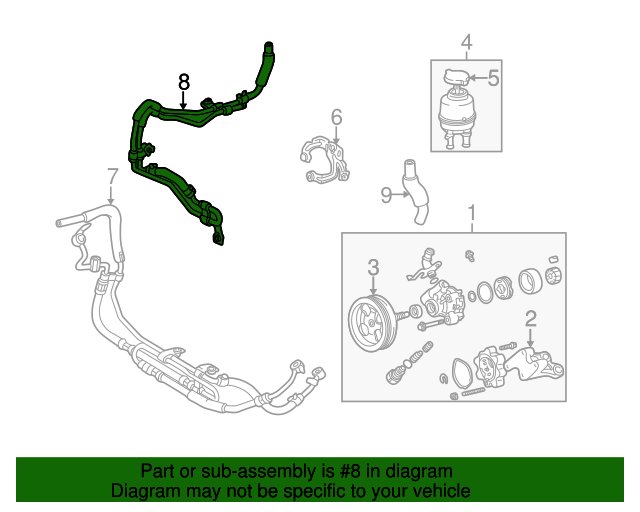 8
4
5
6
7
9
1
3
2

Part or sub-assembly is #8 in diagram
Diagram may not be specific to your vehicle