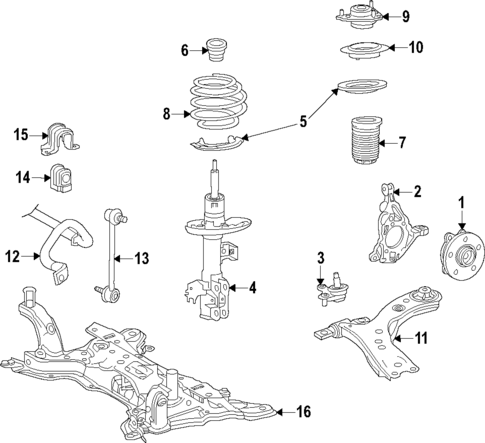 9
6
10
8
5
15
7
14
2
1
12
13
3
4
11
16